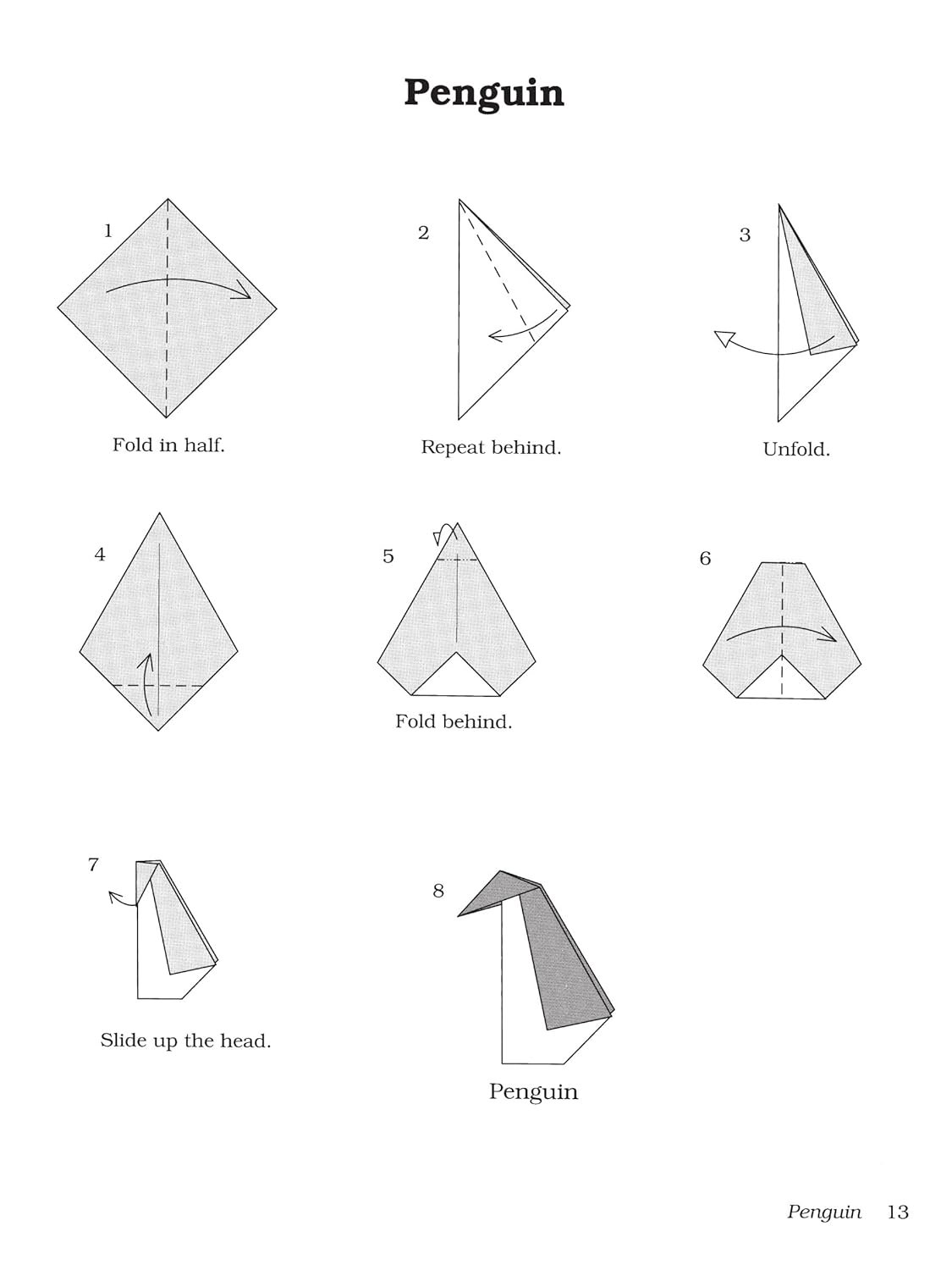 Penguin

1

Fold in half.

2

Repeat behind.

3

Unfold.

4

5

Fold behind.

6

7

Slide up the head.

8

Penguin

Penguin 13