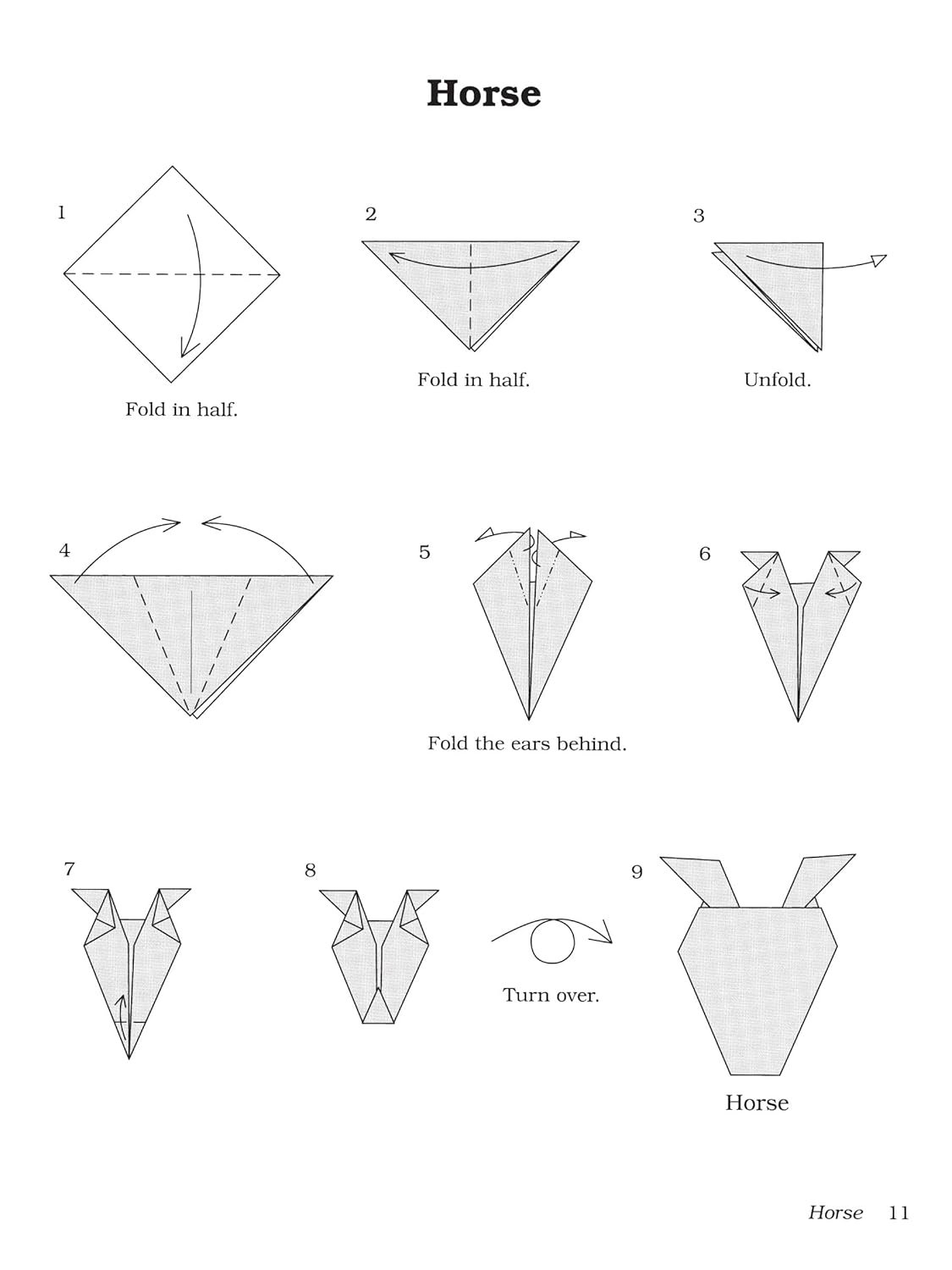 Horse

1

Fold in half.

2

Fold in half.

3

Unfold.

4

5

Fold the ears behind.

6

7

8

Turn over.

9

Horse

Horse 11